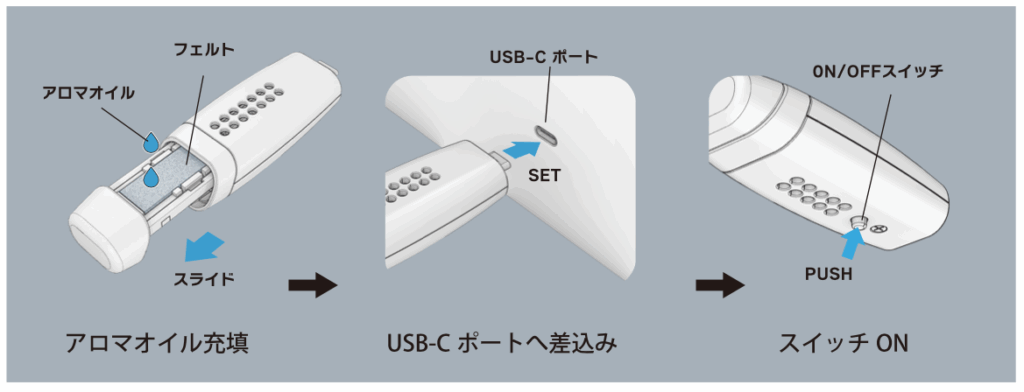 フェルト
アロマオイル
スライド
アロマオイル充填

USB-C ポート
SET
USB-C ポートへ差込み

ON/OFFスイッチ
PUSH
スイッチ ON